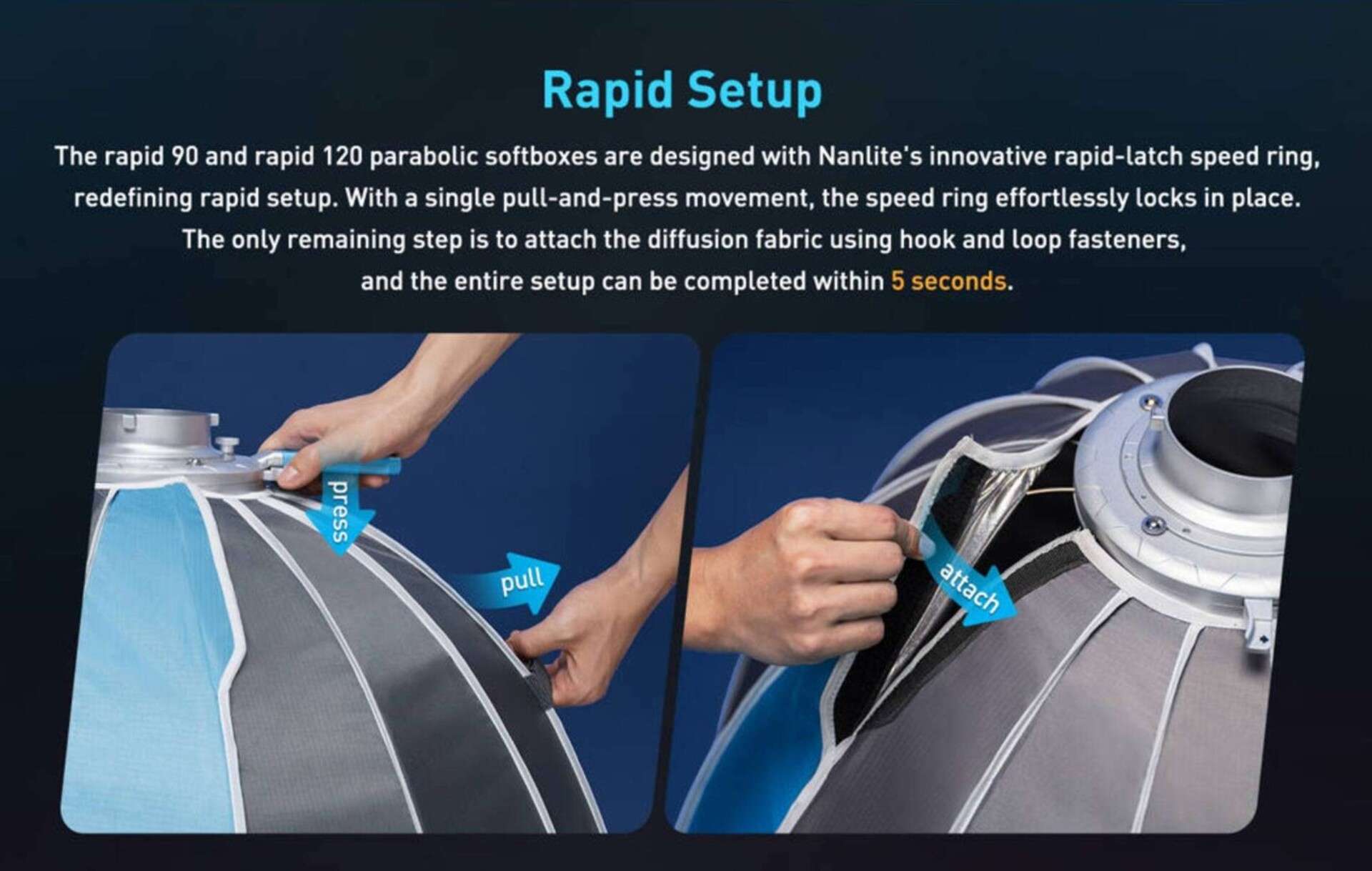 Rapid Setup

The rapid 90 and rapid 120 parabolic softboxes are designed with Nanlite's innovative rapid-latch speed ring, redefining rapid setup. With a single pull-and-press movement, the speed ring effortlessly locks in place. The only remaining step is to attach the diffusion fabric using hook and loop fasteners, and the entire setup can be completed within 5 seconds.

press

pull

attach