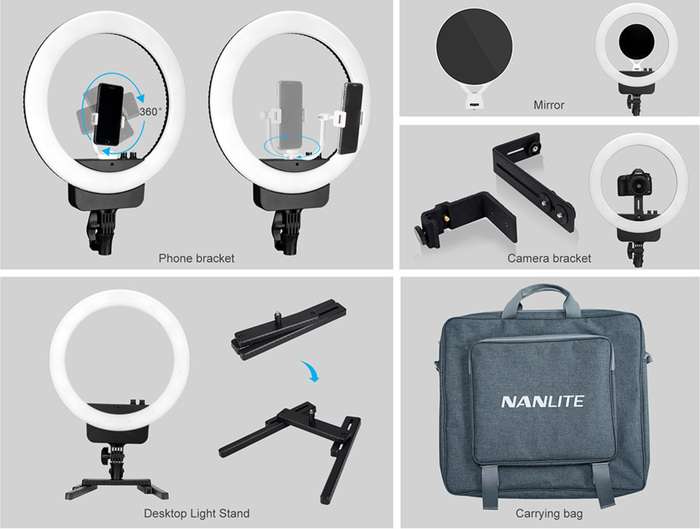 360°

Phone bracket

Mirror

Camera bracket

Desktop Light Stand

NANLITE

Carrying bag