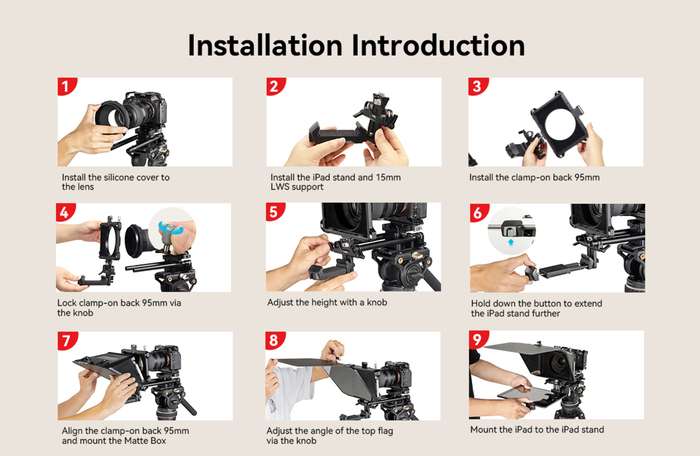 Installation Introduction

1
Install the silicone cover to the lens

2
Install the iPad stand and 15mm LWS support

3
Install the clamp-on back 95mm

4
Lock clamp-on back 95mm via the knob

5
Adjust the height with a knob

6
Hold down the button to extend the iPad stand further

7
Align the clamp-on back 95mm and mount the Matte Box

8
Adjust the angle of the top flag via the knob

9
Mount the iPad to the iPad stand