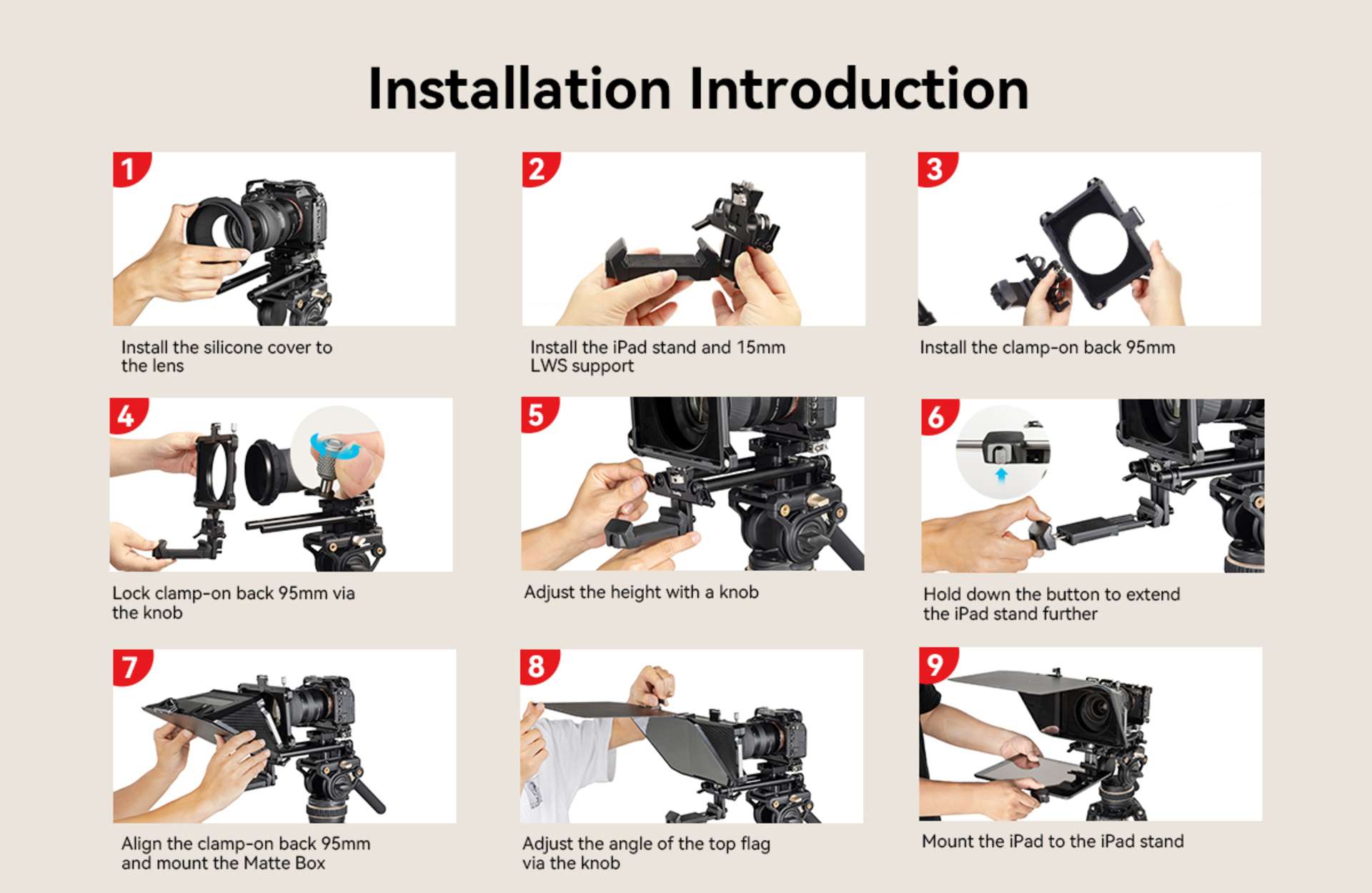 Installation Introduction

1

Install the silicone cover to the lens

2

Install the iPad stand and 15mm LWS support

3

Install the clamp-on back 95mm

4

Lock clamp-on back 95mm via the knob

5

Adjust the height with a knob

6

Hold down the button to extend the iPad stand further

7

Align the clamp-on back 95mm and mount the Matte Box

8

Adjust the angle of the top flag via the knob

9

Mount the iPad to the iPad stand