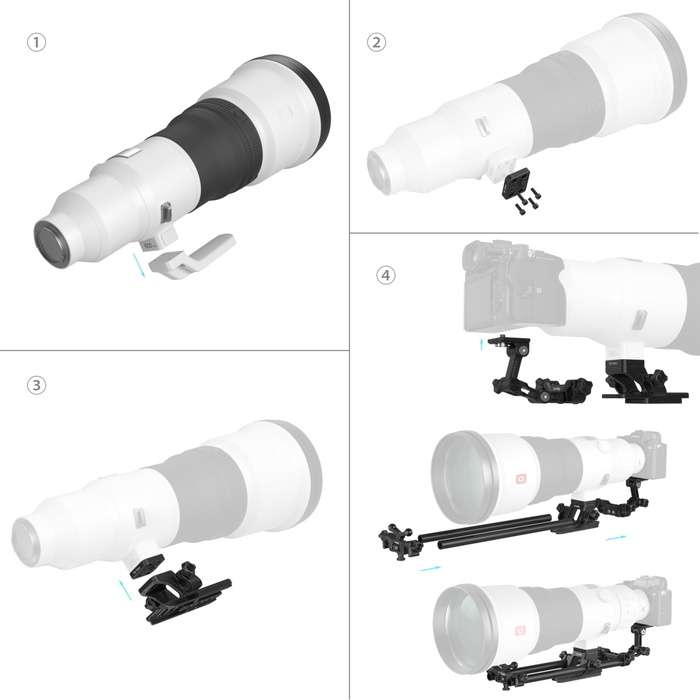 ①

②

③

④