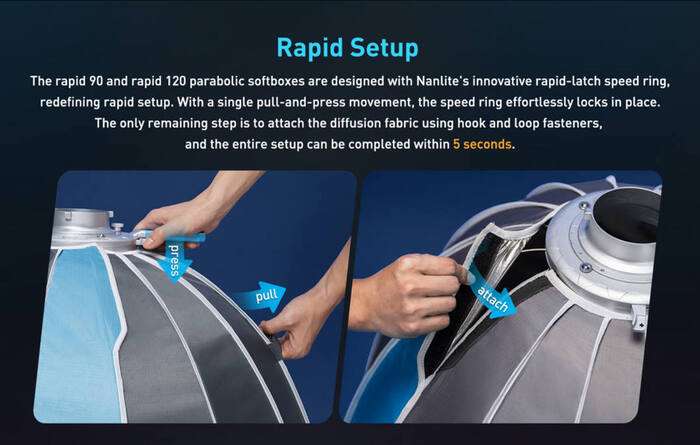 Rapid Setup

The rapid 90 and rapid 120 parabolic softboxes are designed with Nanlite's innovative rapid-latch speed ring, redefining rapid setup. With a single pull-and-press movement, the speed ring effortlessly locks in place. The only remaining step is to attach the diffusion fabric using hook and loop fasteners, and the entire setup can be completed within 5 seconds.

press

pull

attach