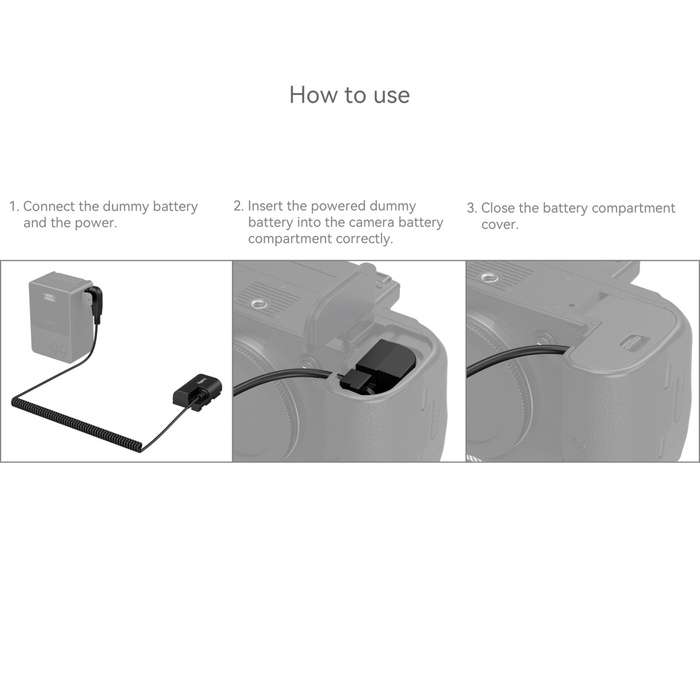 How to use

1. Connect the dummy battery and the power.

2. Insert the powered dummy battery into the camera battery compartment correctly.

3. Close the battery compartment cover.